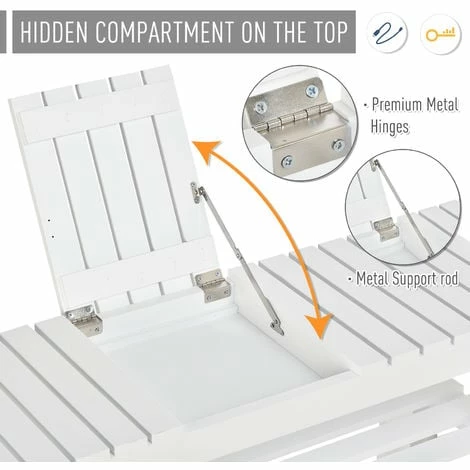 HIDDEN COMPARTMENT ON THE TOP

· Premium Metal Hinges

· Metal Support rod