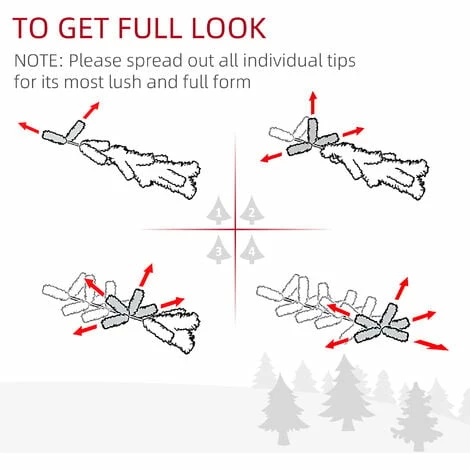 TO GET FULL LOOK

NOTE: Please spread out all individual tips for its most lush and full form

1 2

3 4