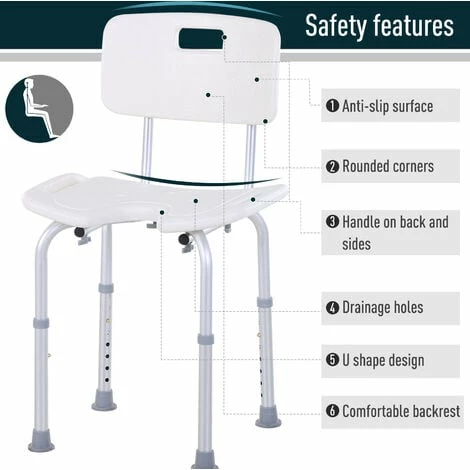 Safety features

❶ Anti-slip surface

❷ Rounded corners

❸ Handle on back and sides

❹ Drainage holes

❺ U shape design

❻ Comfortable backrest