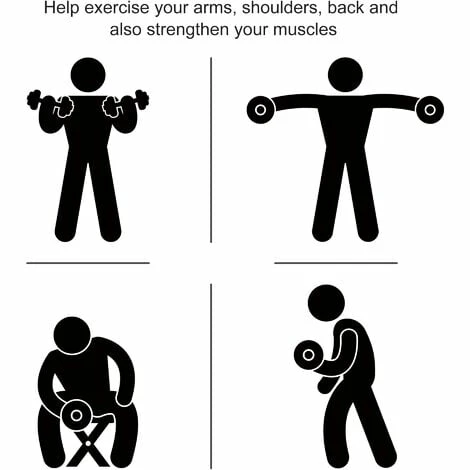 Help exercise your arms, shoulders, back and also strengthen your muscles