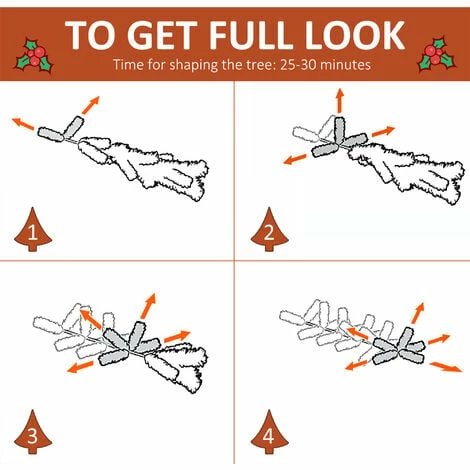 TO GET FULL LOOK
Time for shaping the tree: 25-30 minutes

1

2

3

4