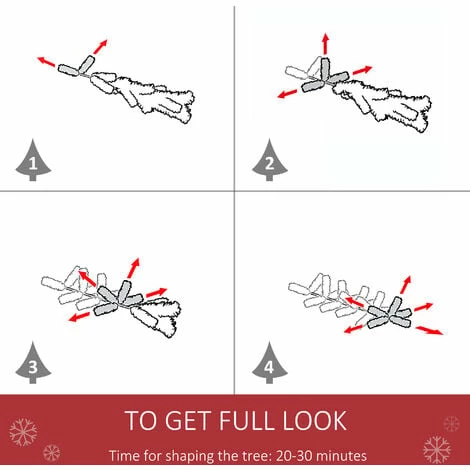 1

2

3

4

TO GET FULL LOOK

Time for shaping the tree: 20-30 minutes