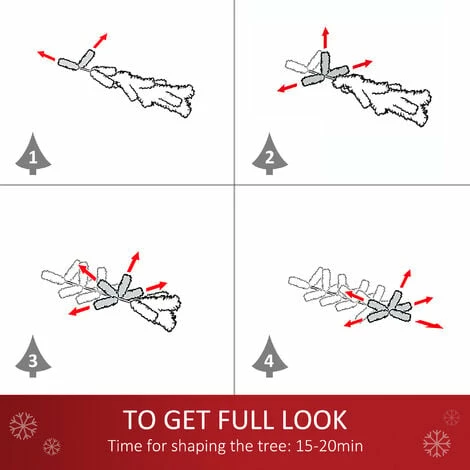 1

2

3

4

TO GET FULL LOOK
Time for shaping the tree: 15-20min