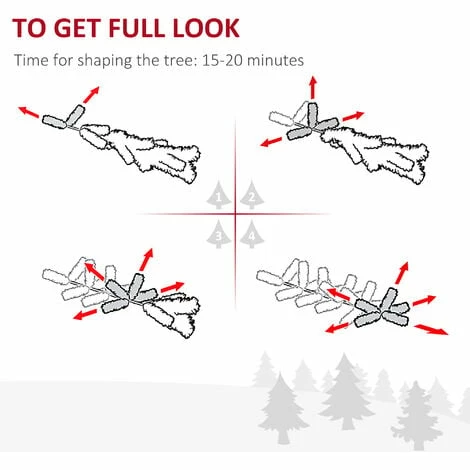 TO GET FULL LOOK

Time for shaping the tree: 15-20 minutes

1
2
3
4