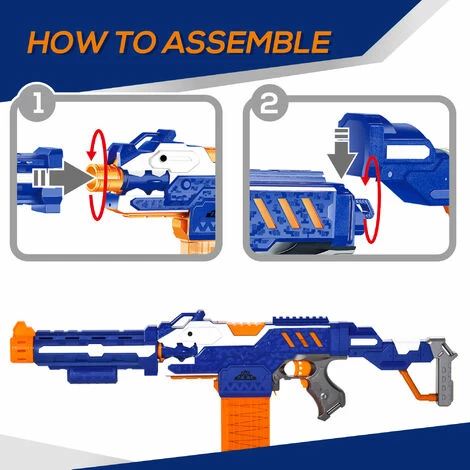 HOW TO ASSEMBLE

1

2