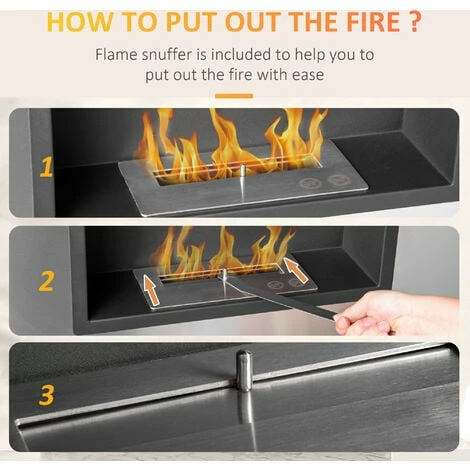 HOW TO PUT OUT THE FIRE ?

Flame snuffer is included to help you to put out the fire with ease

1

2

3