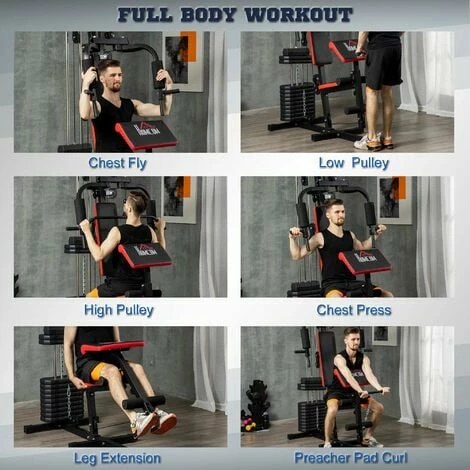 FULL BODY WORKOUT

HOMCOM

Chest Fly

Low Pulley

HOMCOM

High Pulley

HOMCOM

Chest Press

Leg Extension

Preacher Pad Curl