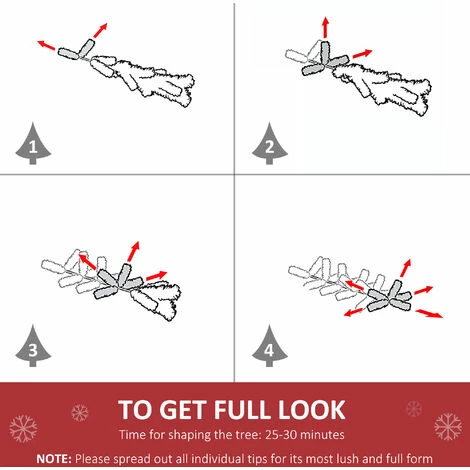 1

2

3

4

TO GET FULL LOOK

Time for shaping the tree: 25-30 minutes

NOTE: Please spread out all individual tips for its most lush and full form