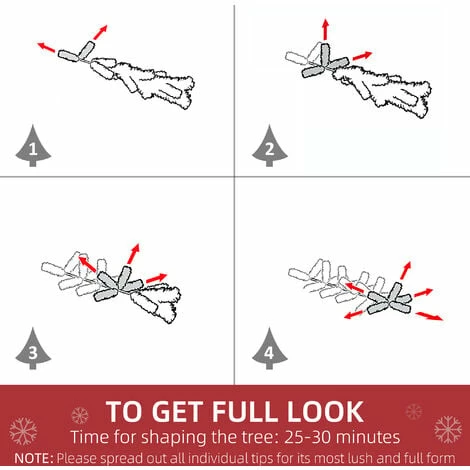 1

2

3

4

TO GET FULL LOOK
Time for shaping the tree: 25-30 minutes
NOTE: Please spread out all individual tips for its most lush and full form