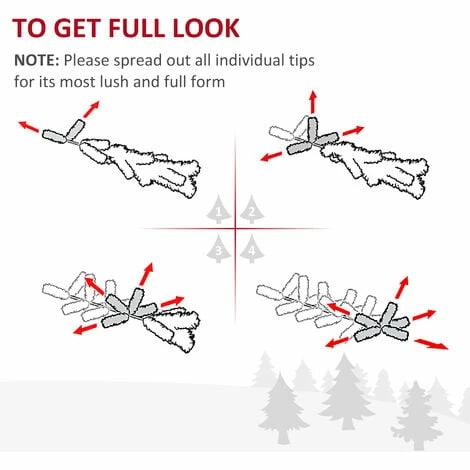 TO GET FULL LOOK

NOTE: Please spread out all individual tips for its most lush and full form

1 2 3 4