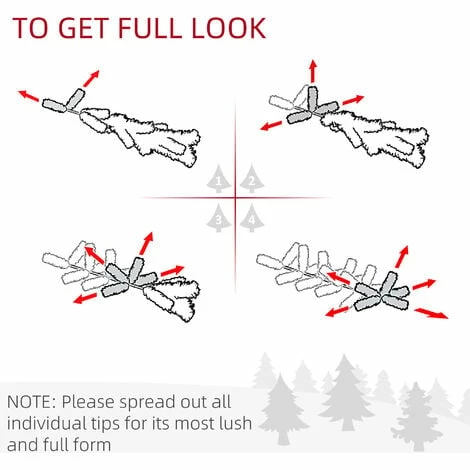 TO GET FULL LOOK

1 2 3 4

NOTE: Please spread out all individual tips for its most lush and full form